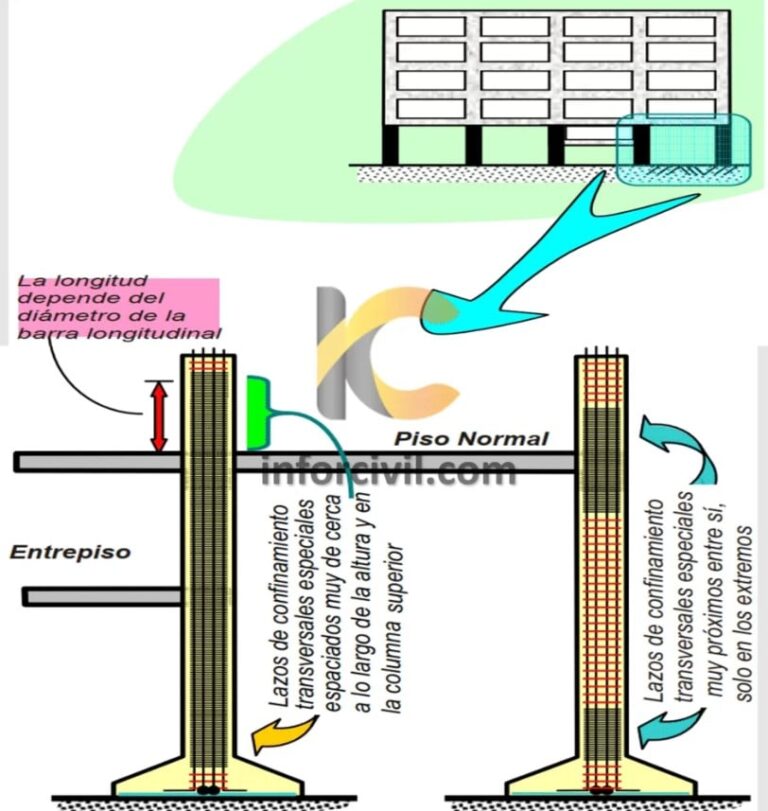 La longitud depende del diámetro de la barra longitudinal

Piso Normal

inforcivil.com

Entrepiso

Lazos de confinamiento transversales especiales espaciados muy de cerca a lo largo de la altura y en la columna superior

Lazos de confinamiento transversales especiales muy próximos entre sí, solo en los extremos